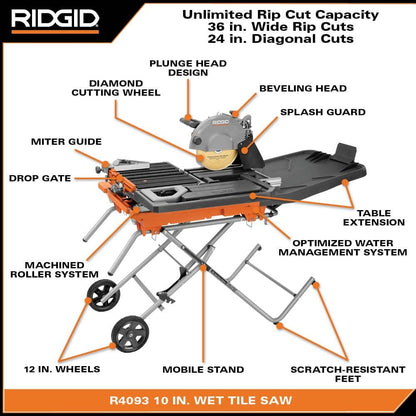 RIDGID

Unlimited Rip Cut Capacity
36 in. Wide Rip Cuts
24 in. Diagonal Cuts

PLUNGE HEAD DESIGN

DIAMOND CUTTING WHEEL

BEVELING HEAD

SPLASH GUARD

RIDGID

MITER GUIDE

DROP GATE

TABLE EXTENSION

OPTIMIZED WATER MANAGEMENT SYSTEM

MACHINED ROLLER SYSTEM

12 IN. WHEELS

MOBILE STAND

SCRATCH-RESISTANT FEET

R4093 10 IN. WET TILE SAW