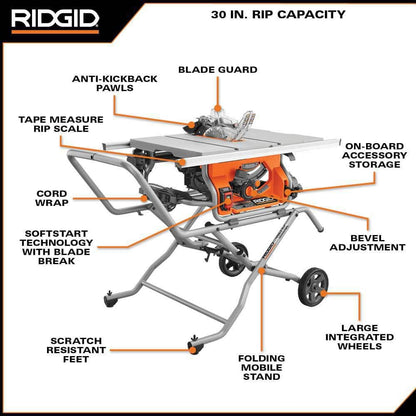 RIDGID

30 IN. RIP CAPACITY

BLADE GUARD

ANTI-KICKBACK PAWLS

TAPE MEASURE RIP SCALE

ON-BOARD ACCESSORY STORAGE

CORD WRAP

SOFTSTART TECHNOLOGY WITH BLADE BREAK

BEVEL ADJUSTMENT

LARGE INTEGRATED WHEELS

SCRATCH RESISTANT FEET

FOLDING MOBILE STAND