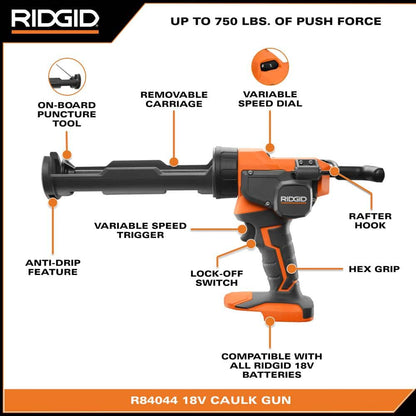 RIDGID

UP TO 750 LBS. OF PUSH FORCE

ON-BOARD PUNCTURE TOOL

REMOVABLE CARRIAGE

VARIABLE SPEED DIAL

RIDGID

RAFTER HOOK

VARIABLE SPEED TRIGGER

ANTI-DRIP FEATURE

LOCK-OFF SWITCH

HEX GRIP

COMPATIBLE WITH ALL RIDGID 18V BATTERIES

R84044 18V CAULK GUN